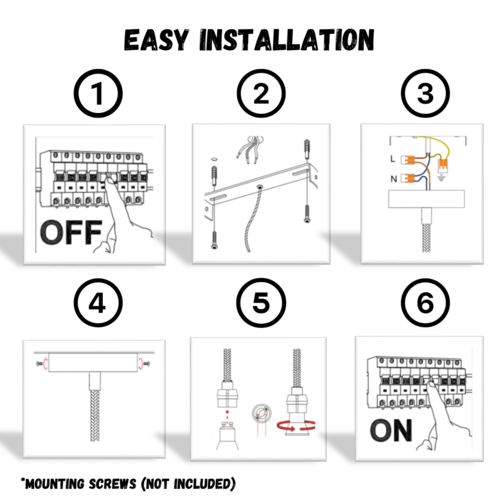 EASY INSTALLATION

1

OFF

2

3

L

N

4

5

6

ON

*MOUNTING SCREWS (NOT INCLUDED)